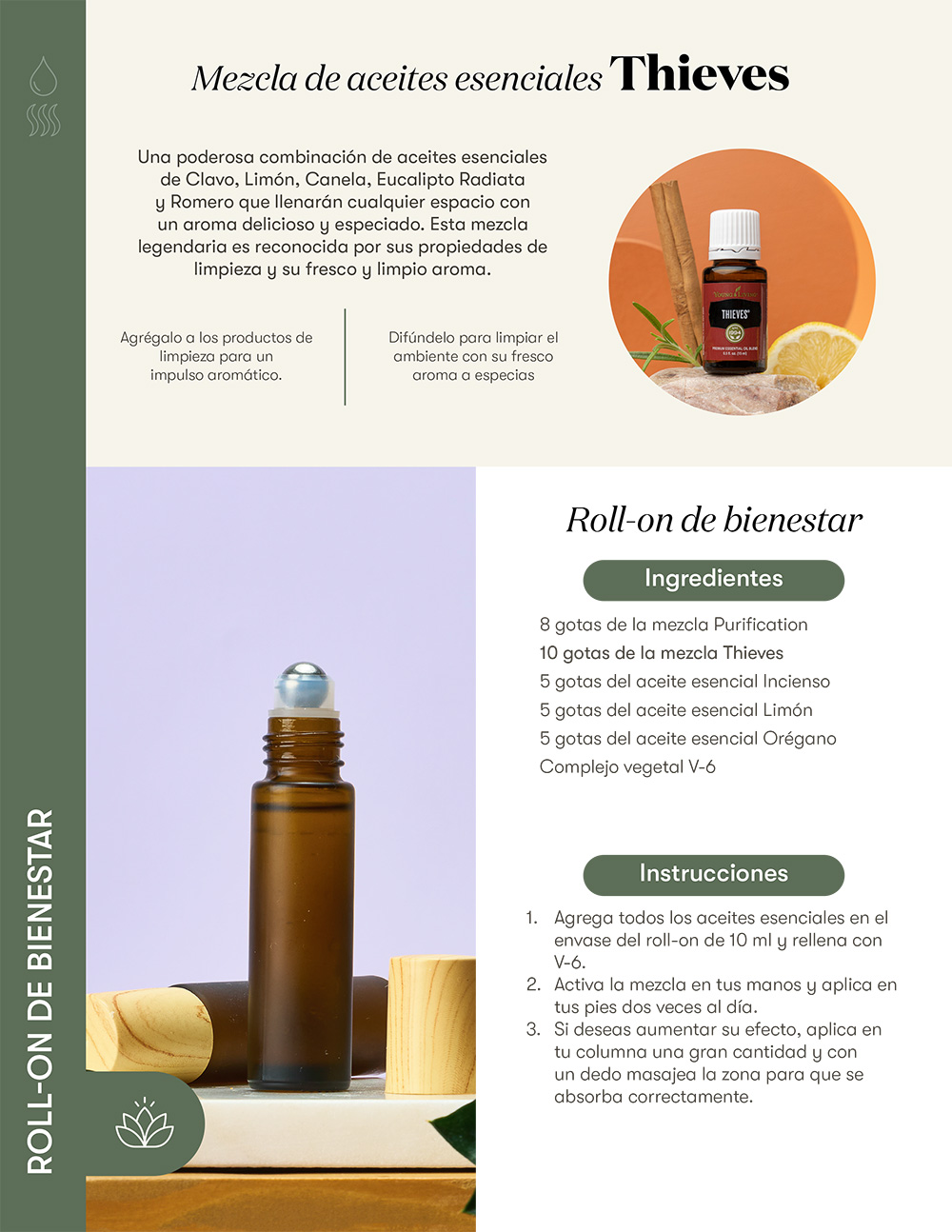 ROLL-ON DE BIENESTAR

Mezcla de aceites esenciales Thieves

Una poderosa combinación de aceites esenciales de Clavo, Limón, Canela, Eucalipto Radiata y Romero que llenarán cualquier espacio con un aroma delicioso y especiado. Esta mezcla legendaria es reconocida por sus propiedades de limpieza y su fresco y limpio aroma.

Agrégalo a los productos de limpieza para un impulso aromático.

Difúndelo para limpiar el ambiente con su fresco aroma a especias

YOUNG LIVING
THIEVES
PREMIUM ESSENTIAL OIL BLEND

Roll-on de bienestar

Ingredientes

8 gotas de la mezcla Purification
10 gotas de la mezcla Thieves
5 gotas del aceite esencial Incienso
5 gotas del aceite esencial Limón
5 gotas del aceite esencial Orégano
Complejo vegetal V-6

Instrucciones

1. Agrega todos los aceites esenciales en el envase del roll-on de 10 ml y rellena con V-6.
2. Activa la mezcla en tus manos y aplica en tus pies dos veces al día.
3. Si deseas aumentar su efecto, aplica en tu columna una gran cantidad y con un dedo masajea la zona para que se absorba correctamente.