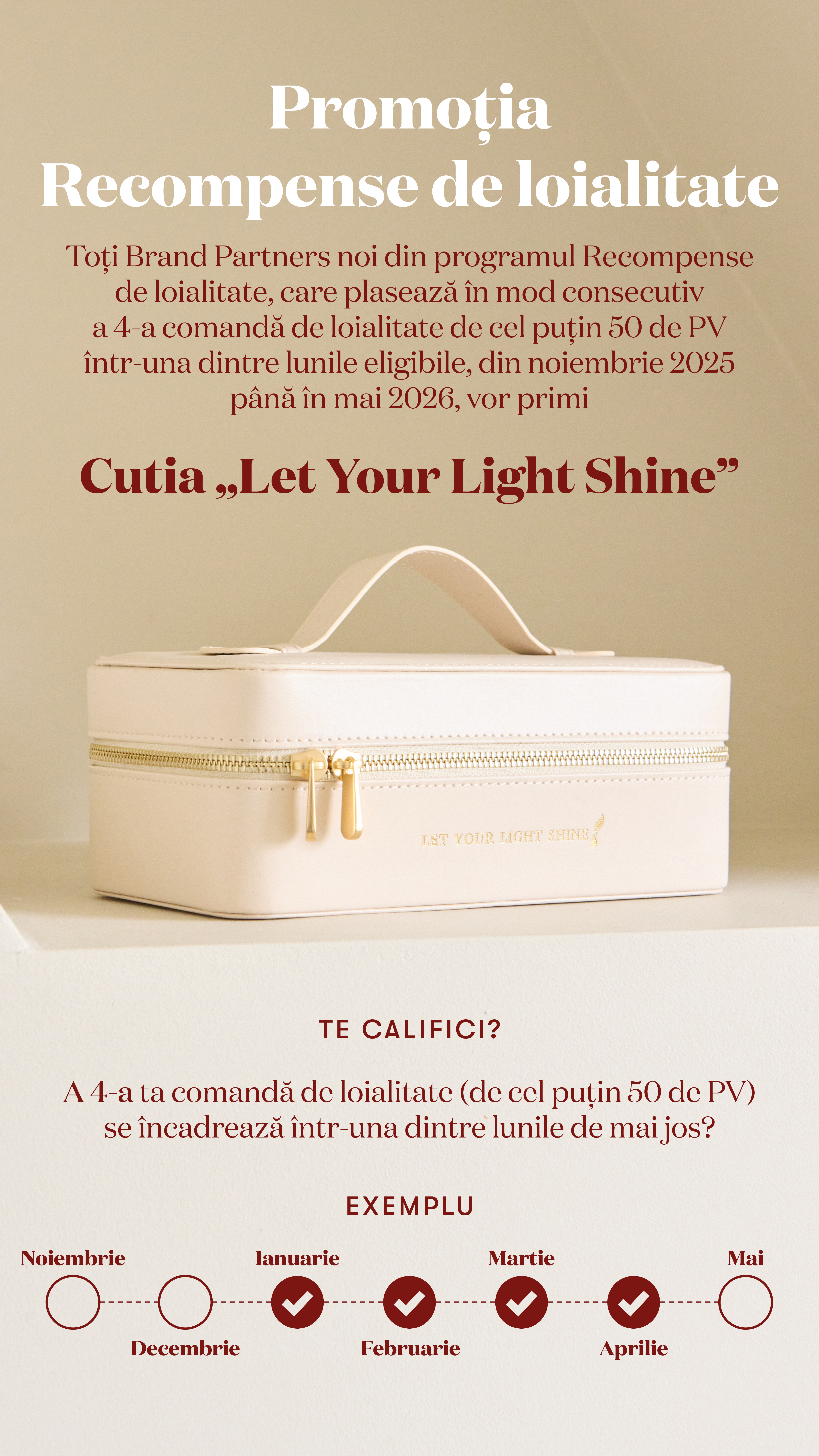 Promoția
Recompense de loialitate

Toți Brand Partners noi din programul Recompense de loialitate, care plasează în mod consecutiv a 4-a comandă de loialitate de cel puțin 50 de PV într-una dintre lunile eligibile, din noiembrie 2025 până în mai 2026, vor primi

Cutia „Let Your Light Shine”

LET YOUR LIGHT SHINE

TE CALIFICI?

A 4-a ta comandă de loialitate (de cel puțin 50 de PV) se încadrează într-una dintre lunile de mai jos?

EXEMPLU

Noiembrie
Decembrie
Ianuarie
Februarie
Martie
Aprilie
Mai