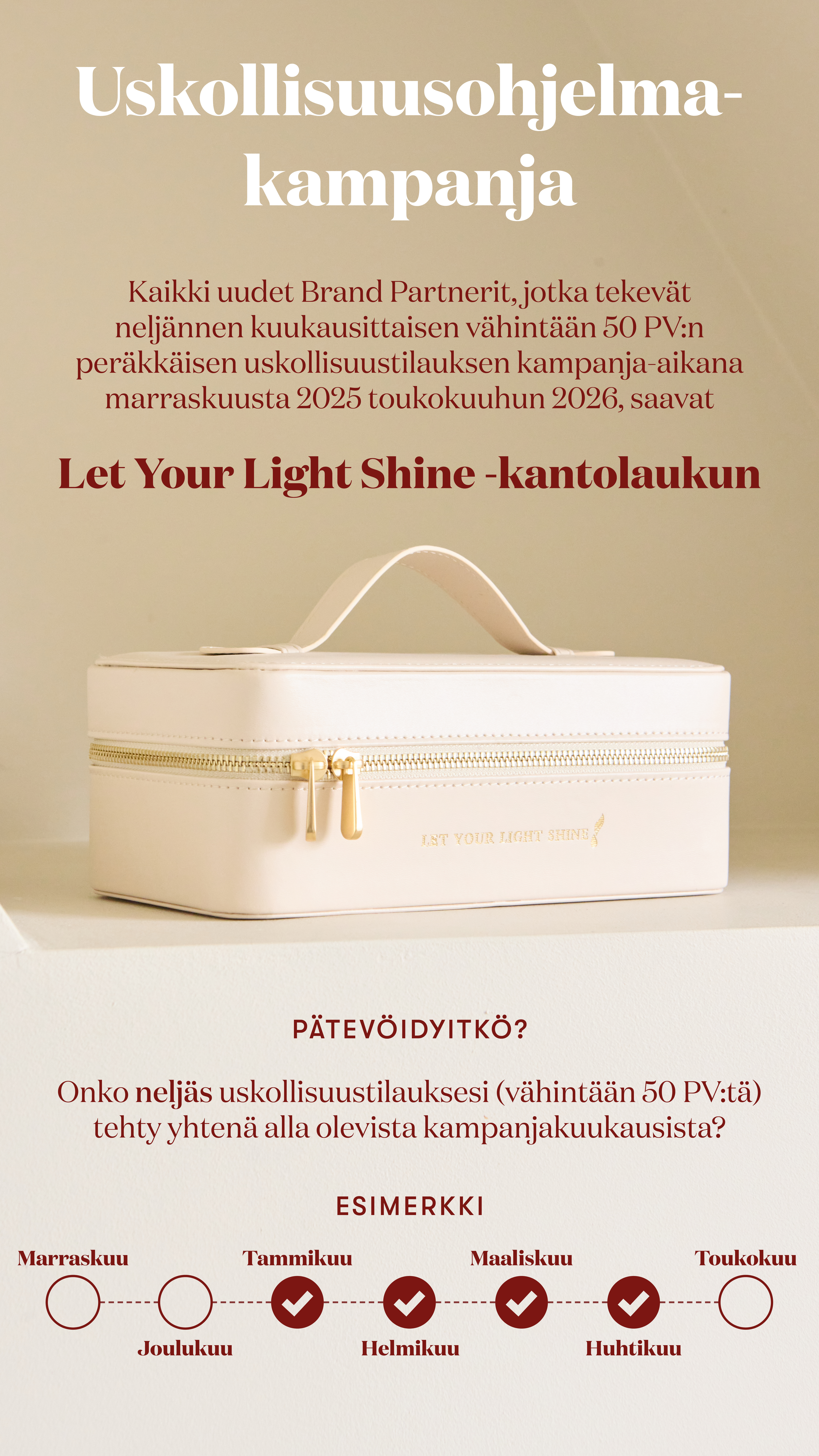 Uskollisuusohjelma-kampanja

Kaikki uudet Brand Partnerit, jotka tekevät neljännen kuukausittaisen vähintään 50 PV:n peräkkäisen uskollisuustilauksen kampanja-aikana marraskuusta 2025 toukokuuhun 2026, saavat

Let Your Light Shine -kantolaukun

LET YOUR LIGHT SHINE

PÄTEVÖIDYITKÖ?

Onko neljäs uskollisuustilauksesi (vähintään 50 PV:tä) tehty yhtenä alla olevista kampanjakuukausista?

ESIMERKKI

Marraskuu
Joulukuu
Tammikuu
Helmikuu
Maaliskuu
Huhtikuu
Toukokuu