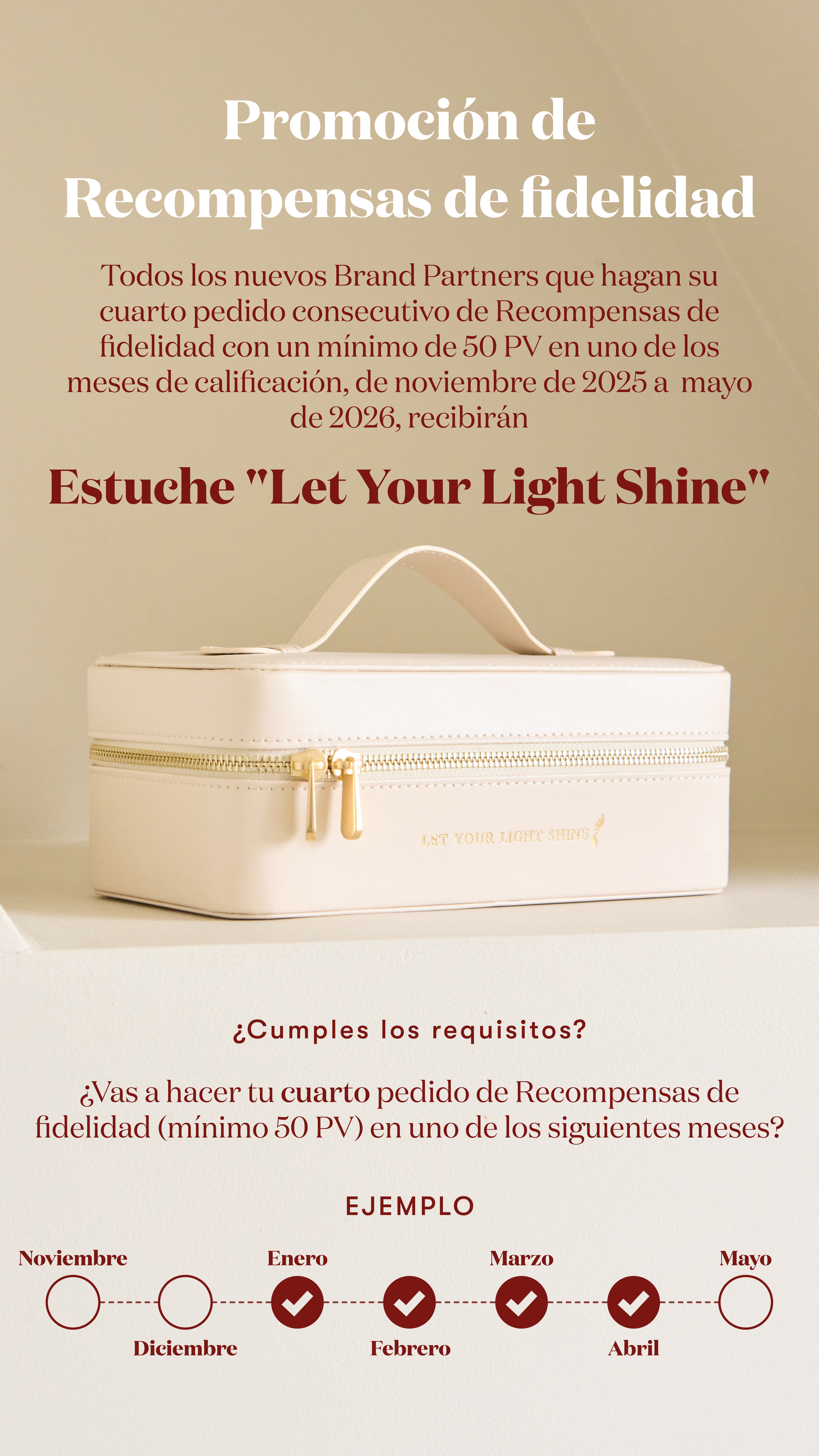 Promoción de Recompensas de fidelidad

Todos los nuevos Brand Partners que hagan su cuarto pedido consecutivo de Recompensas de fidelidad con un mínimo de 50 PV en uno de los meses de calificación, de noviembre de 2025 a mayo de 2026, recibirán

Estuche "Let Your Light Shine"

LET YOUR LIGHT SHINE

¿Cumples los requisitos?

¿Vas a hacer tu cuarto pedido de Recompensas de fidelidad (mínimo 50 PV) en uno de los siguientes meses?

EJEMPLO

Noviembre
Diciembre
Enero
Febrero
Marzo
Abril
Mayo