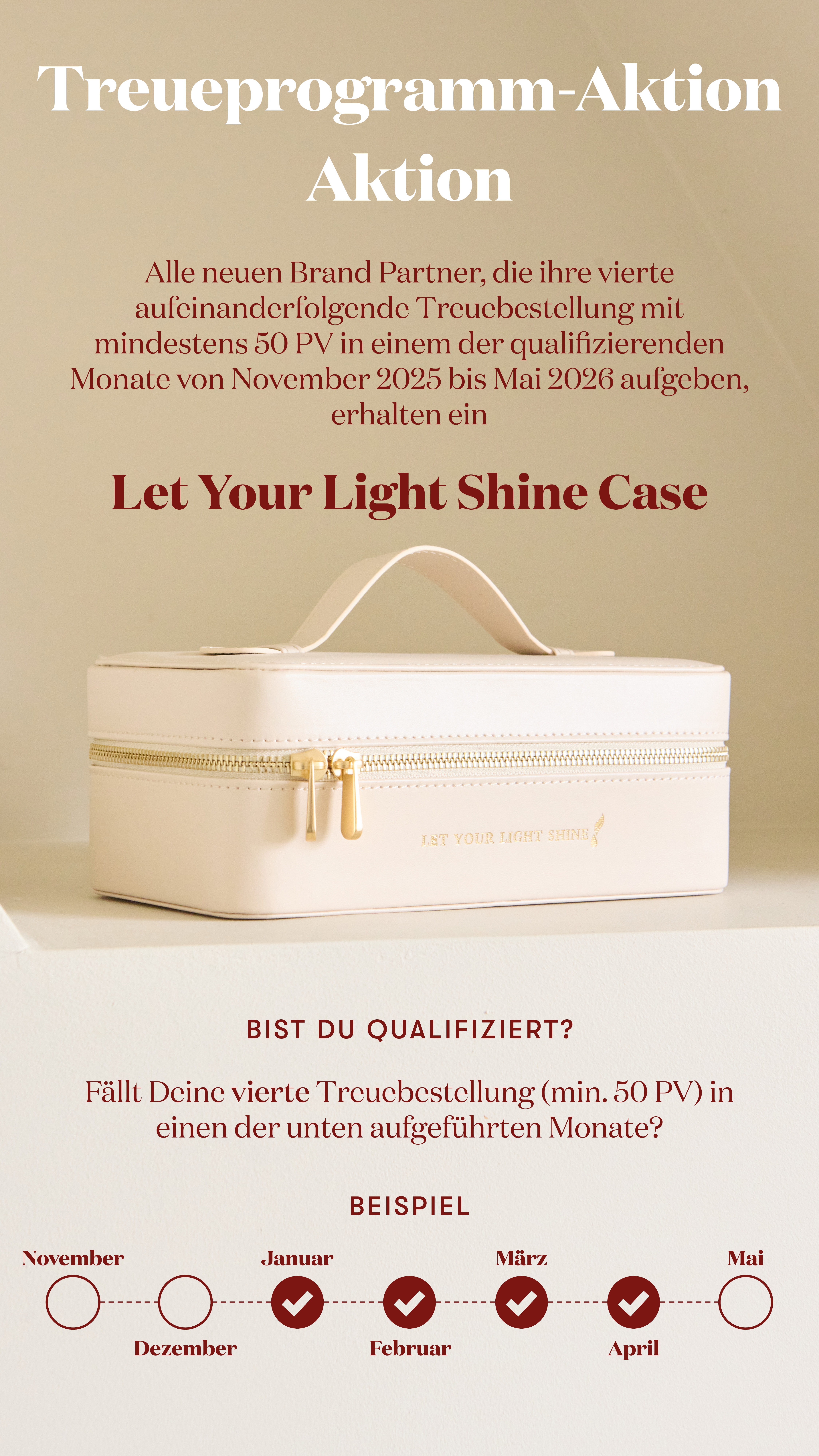 Treueprogramm-Aktion
Aktion

Alle neuen Brand Partner, die ihre vierte aufeinanderfolgende Treuebestellung mit mindestens 50 PV in einem der qualifizierenden Monate von November 2025 bis Mai 2026 aufgeben, erhalten ein

Let Your Light Shine Case

LET YOUR LIGHT SHINE

BIST DU QUALIFIZIERT?

Fällt Deine vierte Treuebestellung (min. 50 PV) in einen der unten aufgeführten Monate?

BEISPIEL

November
Dezember
Januar
Februar
März
April
Mai